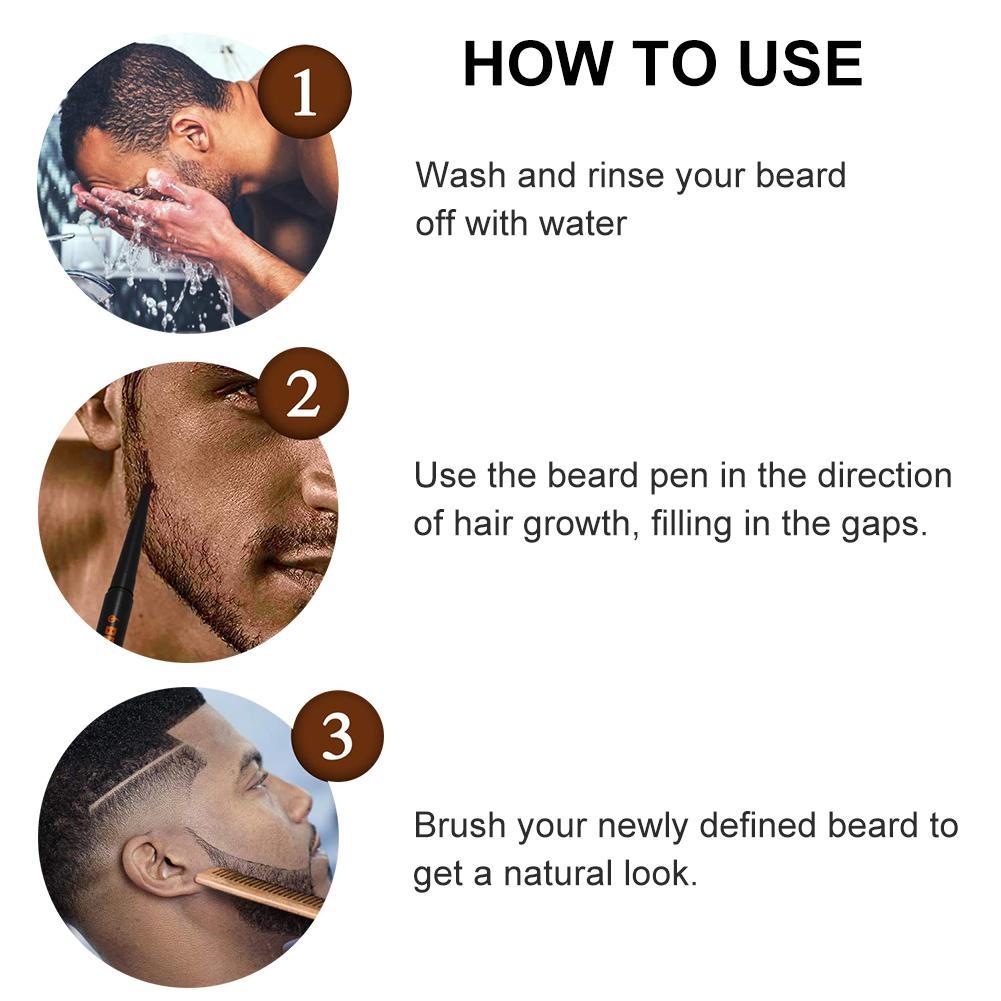 HOW TO USE

1

Wash and rinse your beard off with water

2

Use the beard pen in the direction of hair growth, filling in the gaps.

3

Brush your newly defined beard to get a natural look.